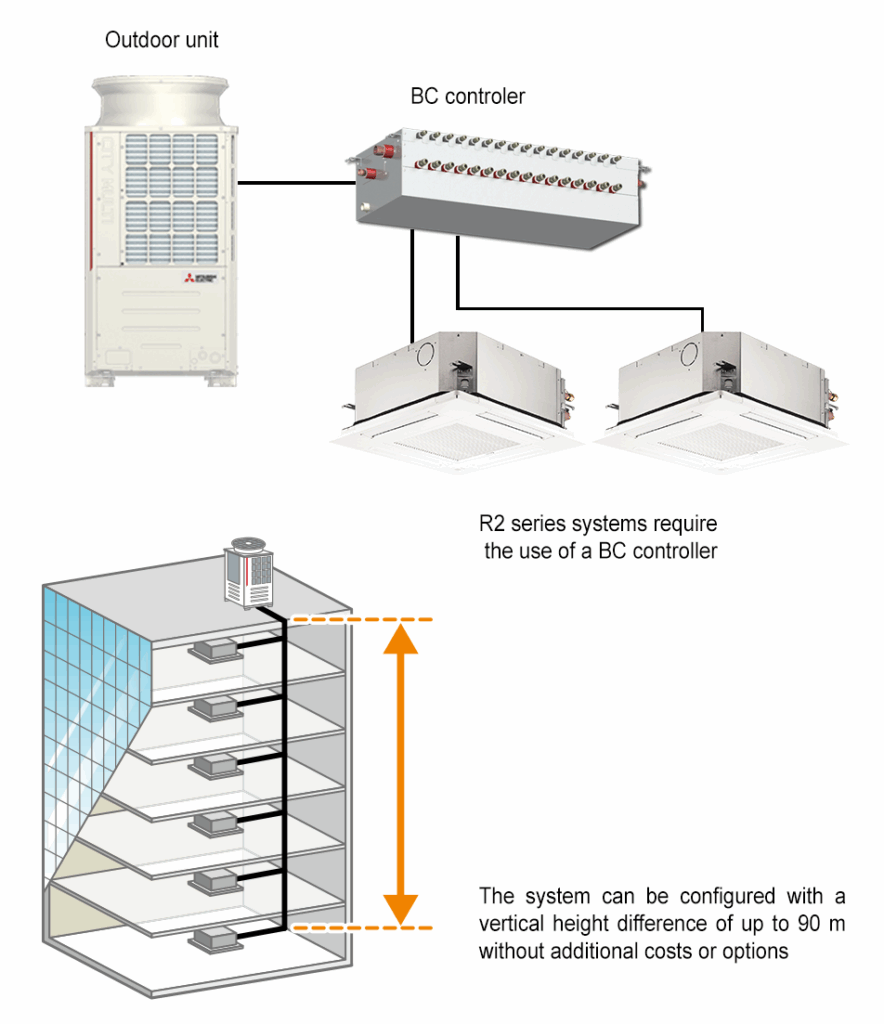 Outdoor unit

BC controler

R2 series systems require the use of a BC controller

The system can be configured with a vertical height difference of up to 90 m without additional costs or options